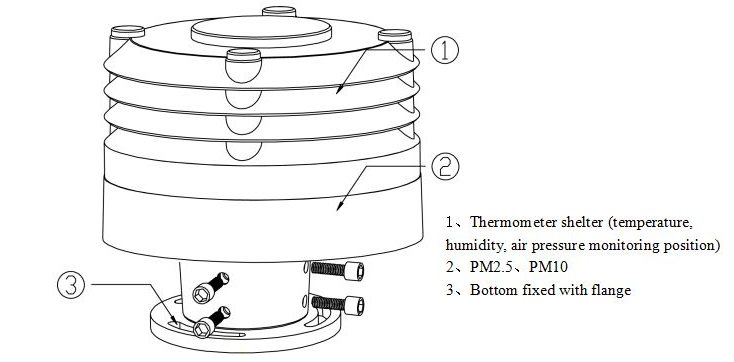 ①

②

③

1、Thermometer shelter (temperature, humidity, air pressure monitoring position)
2、PM2.5、PM10
3、Bottom fixed with flange